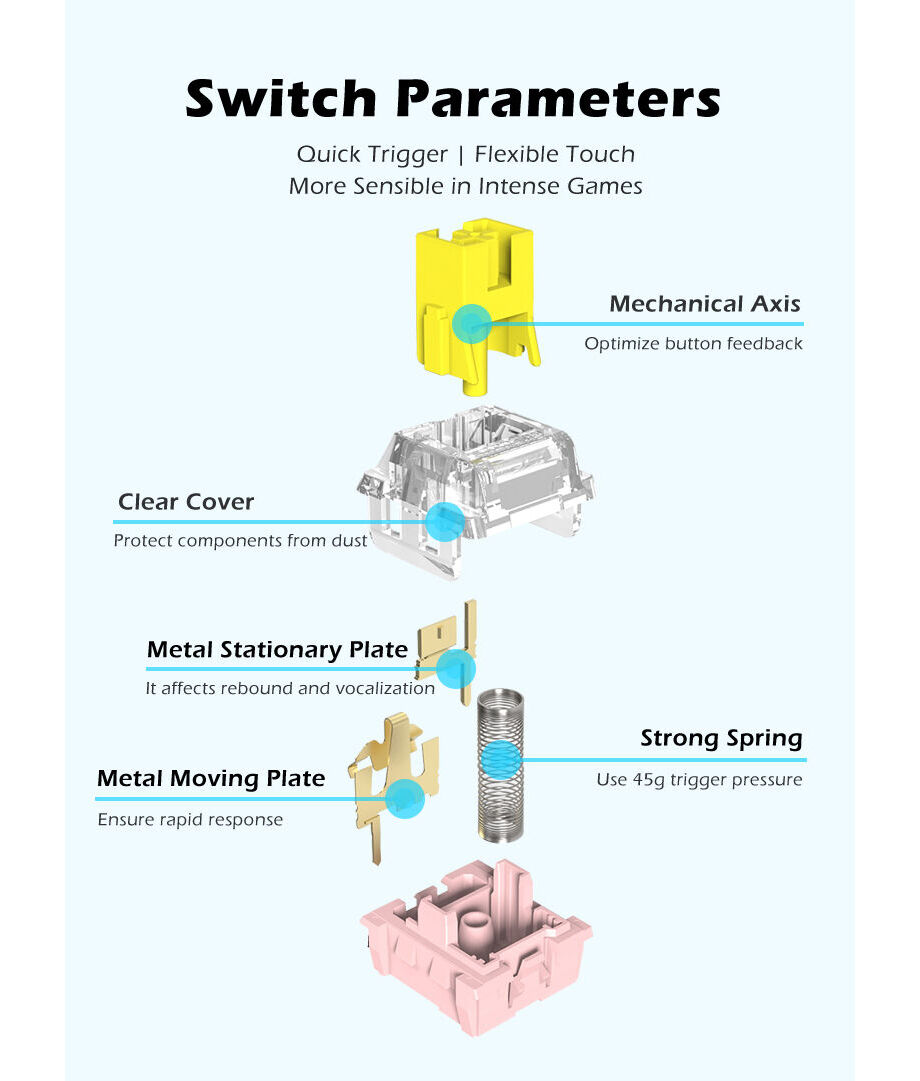 Switch Parameters

Quick Trigger | Flexible Touch
More Sensible in Intense Games

Mechanical Axis
Optimize button feedback

Clear Cover
Protect components from dust

Metal Stationary Plate
It affects rebound and vocalization

Strong Spring
Use 45g trigger pressure

Metal Moving Plate
Ensure rapid response