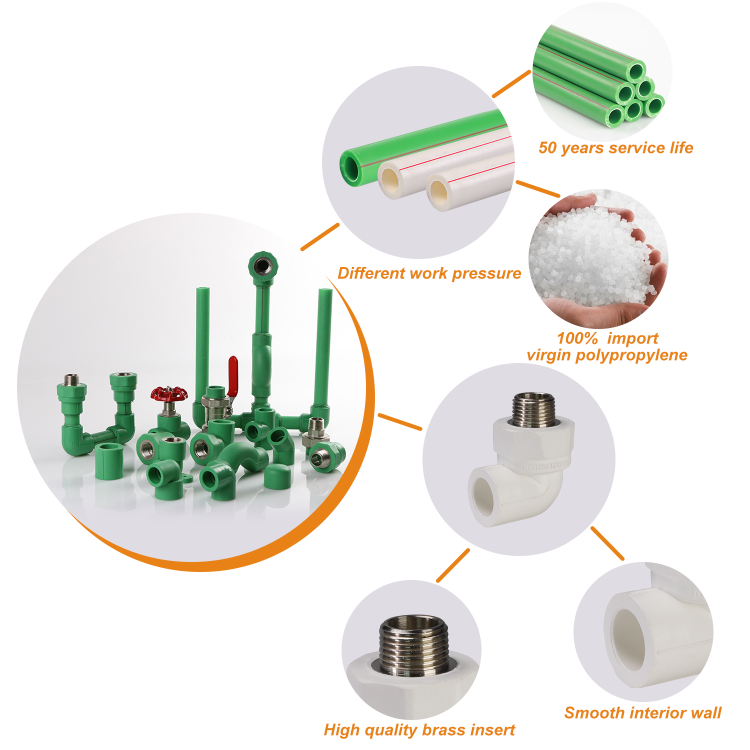 50 years service life

Different work pressure

100% import
virgin polypropylene

High quality brass insert

Smooth interior wall