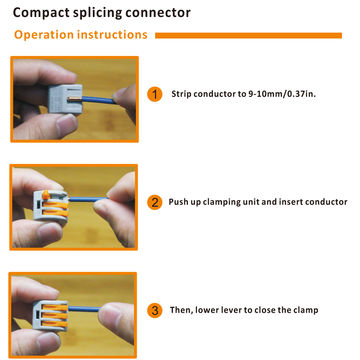 Compact splicing connector

Operation instructions

1 Strip conductor to 9-10mm/0.37in.

2 Push up clamping unit and insert conductor

3 Then, lower lever to close the clamp