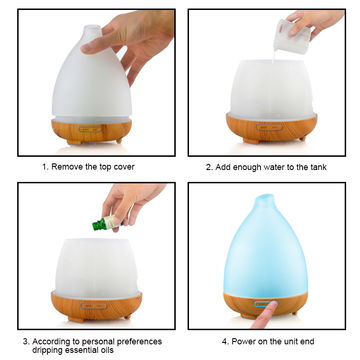 1. Remove the top cover

2. Add enough water to the tank

3. According to personal preferences dripping essential oils

4. Power on the unit end