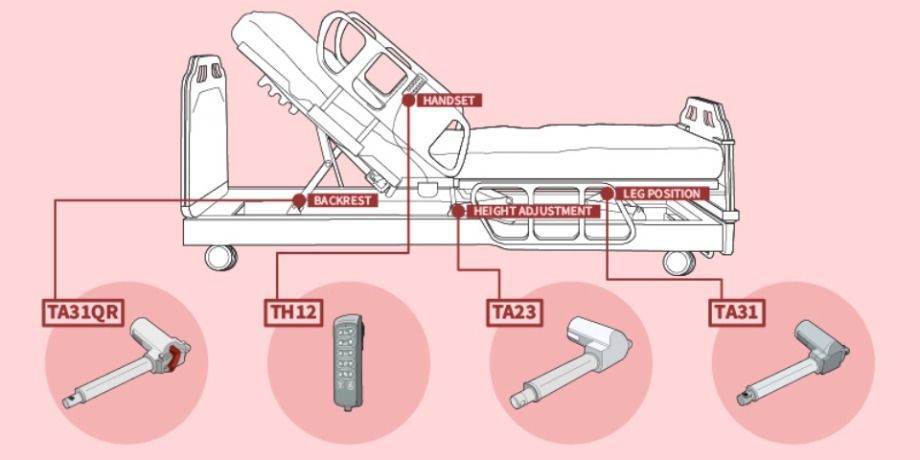 HANDSET

BACKREST

HEIGHT ADJUSTMENT

LEG POSITION

TA31QR

TH12

TA23

TA31