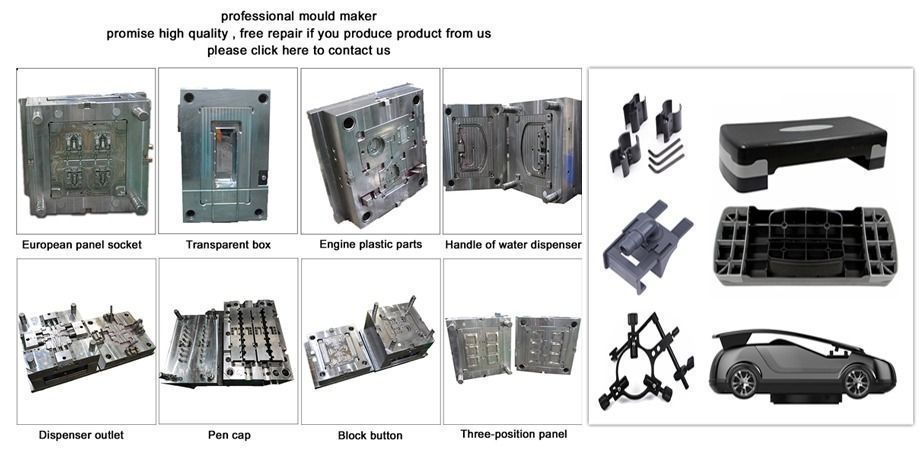 professional mould maker
promise high quality , free repair if you produce product from us
please click here to contact us

European panel socket

Transparent box

Engine plastic parts

Handle of water dispenser

Dispenser outlet

Pen cap

Block button

Three-position panel