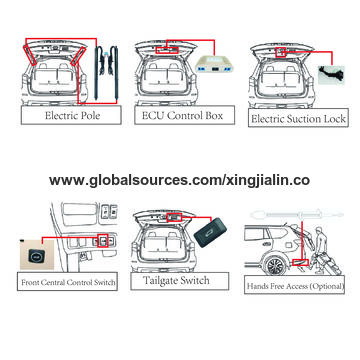 Electric Pole

ECU Control Box

Electric Suction Lock

www.globalsources.com/xingjialin.co

Front Central Control Switch

Tailgate Switch

Hands Free Access (Optional)