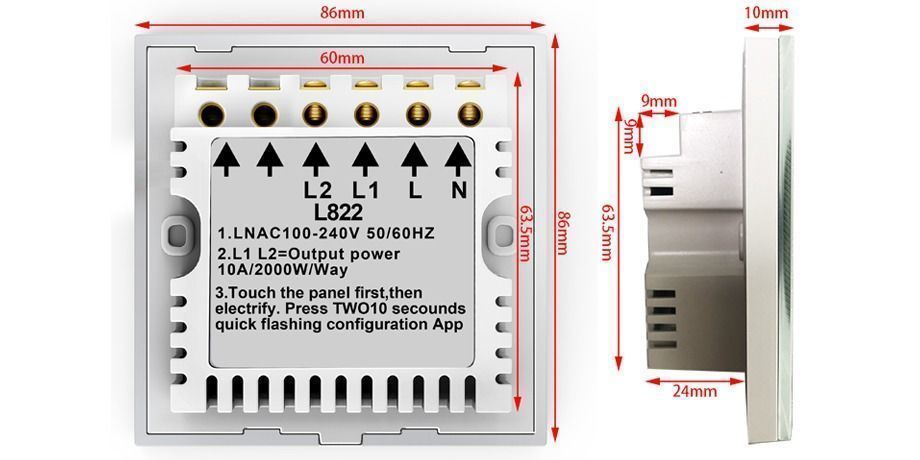 86mm

60mm

L2 L1 L N

L822

1.LNAC100-240V 50/60HZ

2.L1 L2=Output power 10A/2000W/Way

3.Touch the panel first,then electrify. Press TWO10 secounds quick flashing configuration App

63.5mm

86mm

10mm

9mm

9mm

63.5mm

24mm