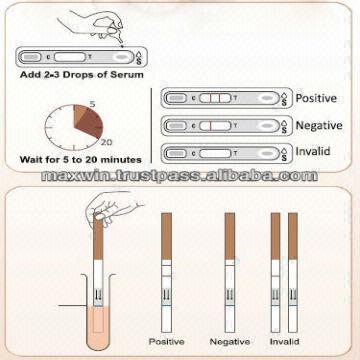 C T S

Add 2-3 Drops of Serum

5

20

Wait for 5 to 20 minutes

C T S Positive

C T S Negative

C T S Invalid

maxwin.trustpass.alibaba.com

Positive

Negative

Invalid