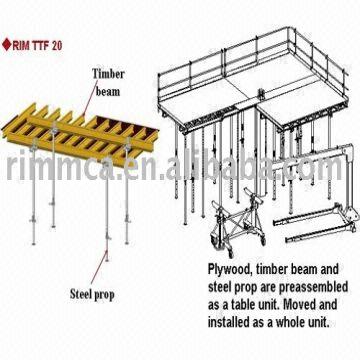 RIM TTF 20

Timber beam

rimmca.en.alibaba.com

Steel prop

Plywood, timber beam and steel prop are preassembled as a table unit. Moved and installed as a whole unit.