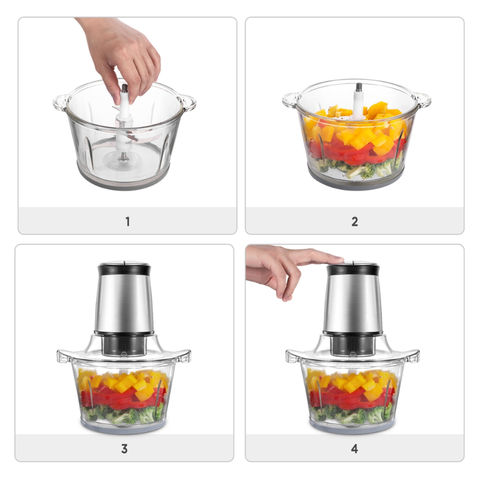 1

2

3

4