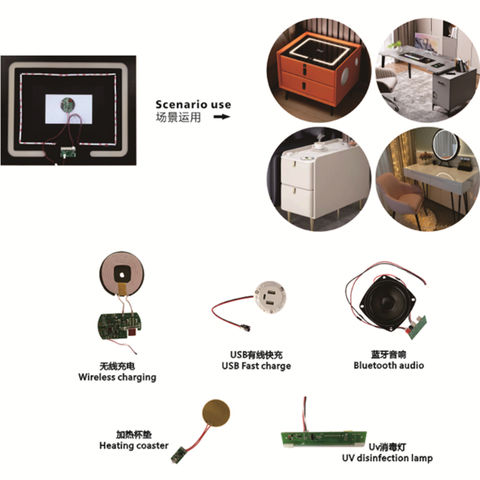 Scenario use
场景运用

无线充电
Wireless charging

USB有线快充
USB Fast charge

蓝牙音响
Bluetooth audio

加热杯垫
Heating coaster

Uv消毒灯
UV disinfection lamp