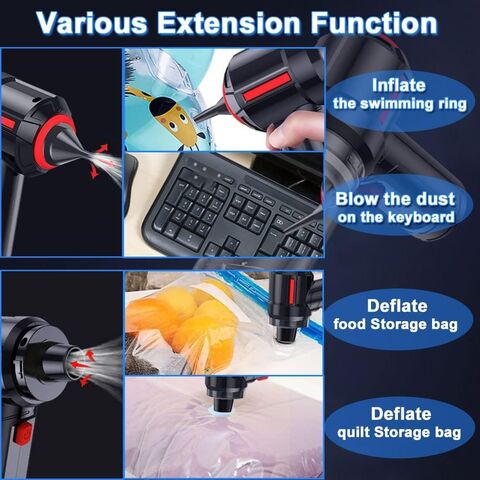 Various Extension Function

Inflate the swimming ring

Blow the dust on the keyboard

Deflate food Storage bag

Deflate quilt Storage bag