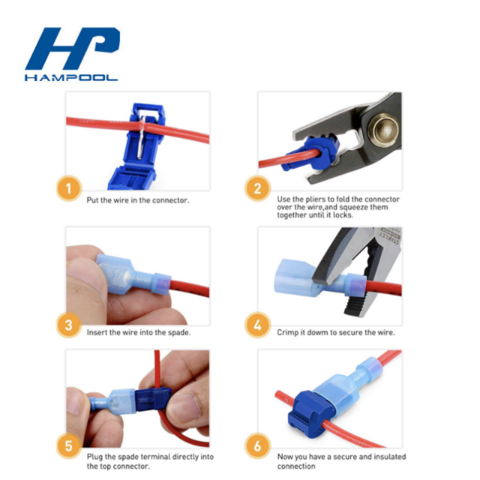 HP
HAMPOOL

1
Put the wire in the connector.

2
Use the pliers to fold the connector over the wire,and squeeze them together until it locks.

3
Insert the wire into the spade.

4
Crimp it dowm to secure the wire.

5
Plug the spade terminal directly into the top connector.

6
Now you have a secure and insulated connection