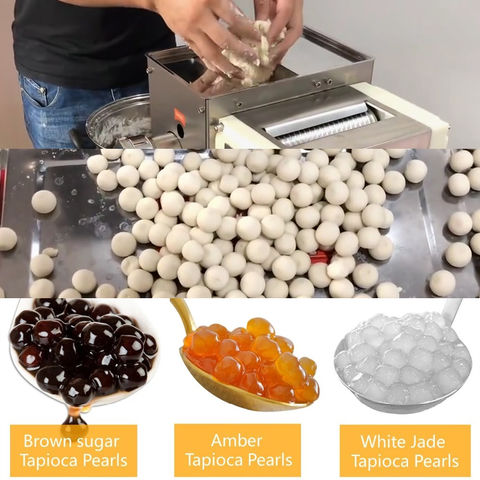 Brown sugar Tapioca Pearls

Amber Tapioca Pearls

White Jade Tapioca Pearls