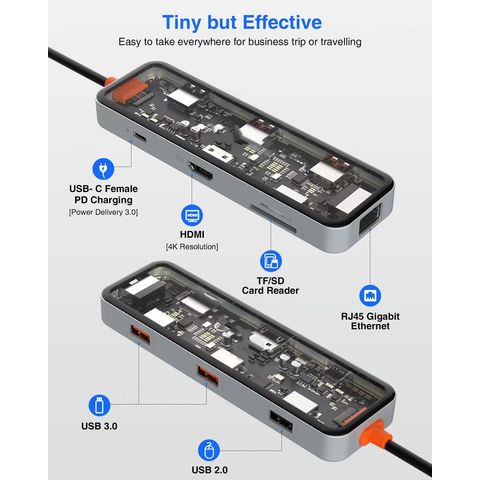 Tiny but Effective
Easy to take everywhere for business trip or travelling

USB- C Female
PD Charging
[Power Delivery 3.0]

HDMI
[4K Resolution]

TF/SD
Card Reader

RJ45 Gigabit
Ethernet

USB 3.0

USB 2.0