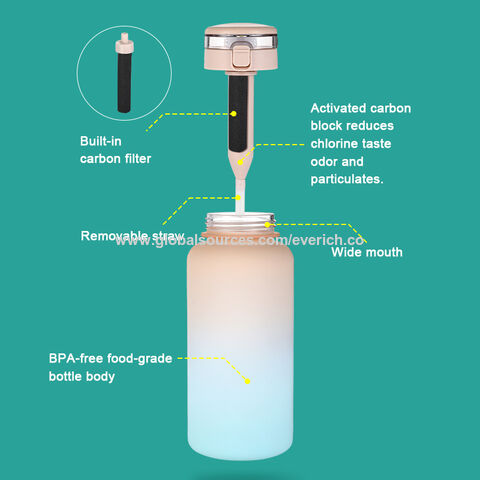 Built-in carbon filter

Activated carbon block reduces chlorine taste odor and particulates.

Removable straw

www.globalsources.com/everich.co

Wide mouth

BPA-free food-grade bottle body