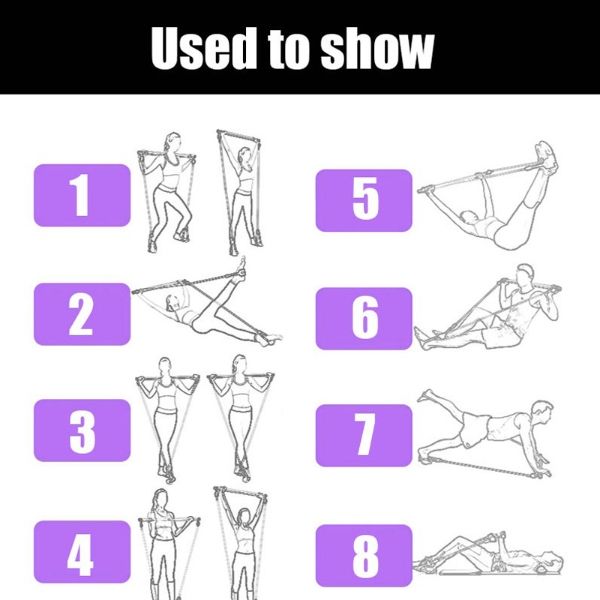 Used to show

1

2

3

4

5

6

7

8