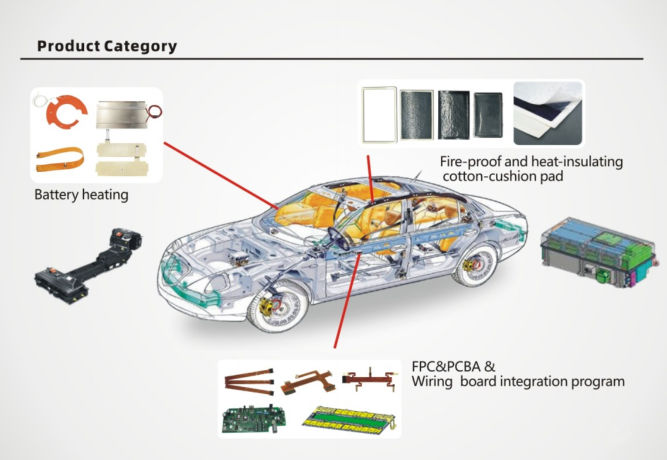 Product Category

Battery heating

Fire-proof and heat-insulating cotton-cushion pad

FPC&PCBA & Wiring board integration program