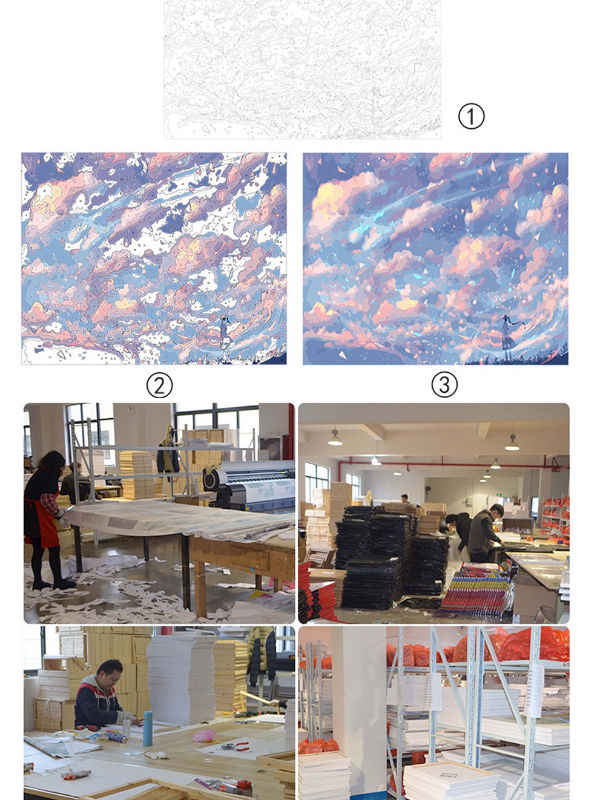 ①

②

③