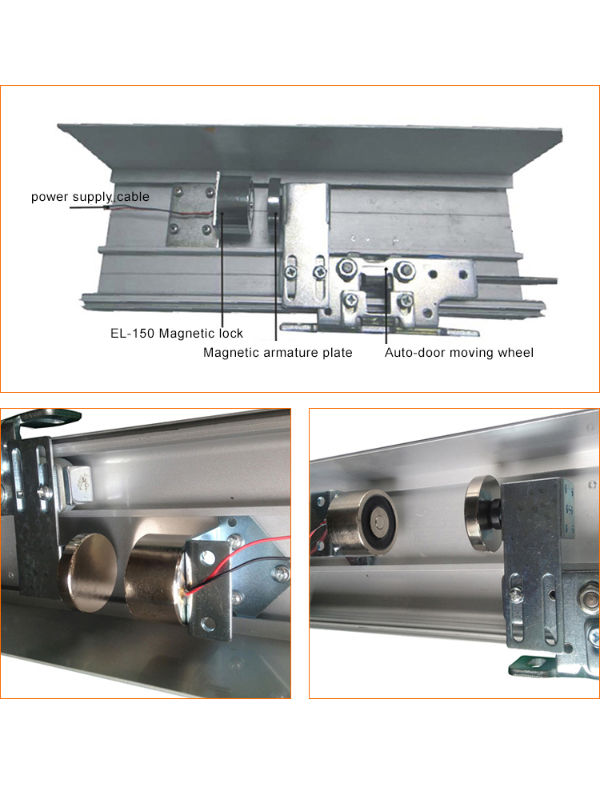 power supply cable

EL-150 Magnetic lock

Magnetic armature plate

Auto-door moving wheel