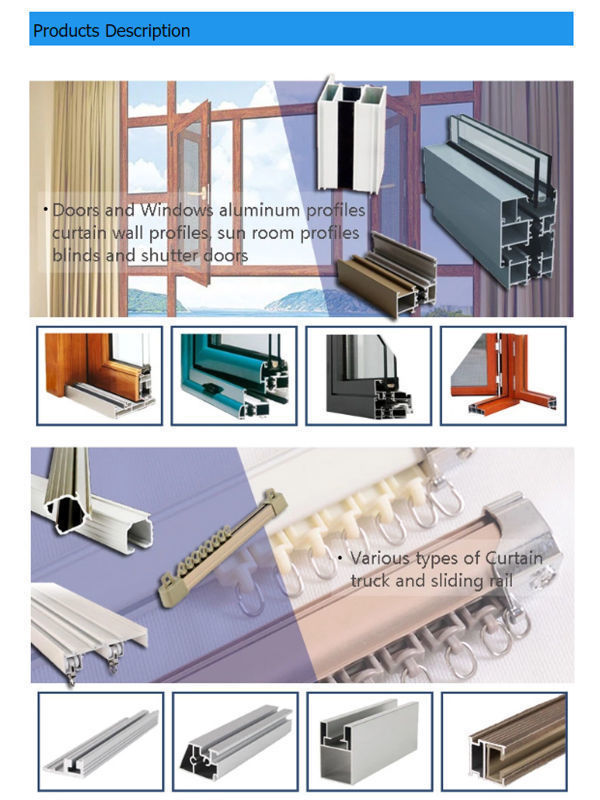 Products Description

• Doors and Windows aluminum profiles curtain wall profiles, sun room profiles blinds and shutter doors

• Various types of Curtain truck and sliding rail