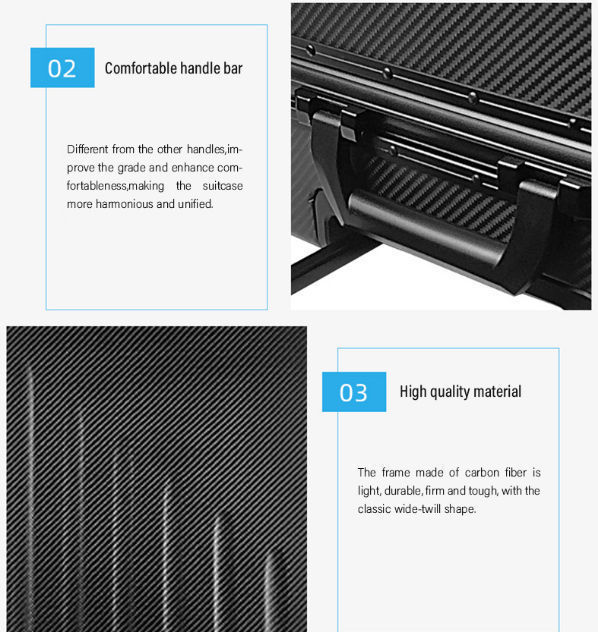 02

Comfortable handle bar

Different from the other handles,improve the grade and enhance comfortableness,making the suitcase more harmonious and unified.

03

High quality material

The frame made of carbon fiber is light, durable, firm and tough, with the classic wide-twill shape.