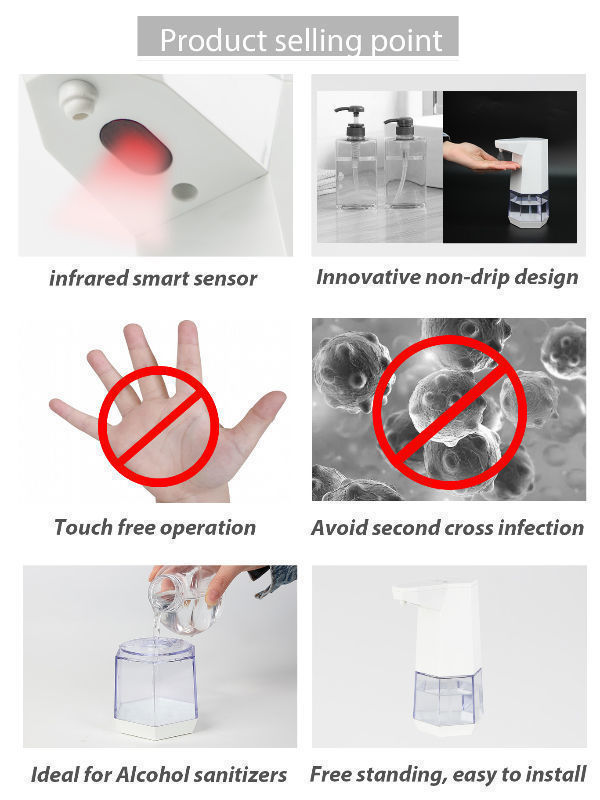 Product selling point

infrared smart sensor

Innovative non-drip design

Touch free operation

Avoid second cross infection

Ideal for Alcohol sanitizers

Free standing, easy to install