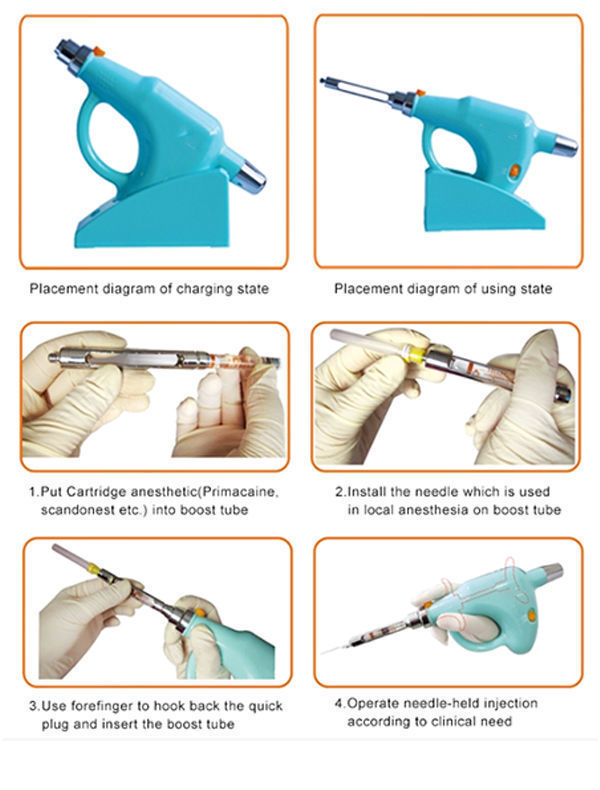 Placement diagram of charging state

Placement diagram of using state

1.Put Cartridge anesthetic(Primacaine, scandonest etc.) into boost tube

2.Install the needle which is used in local anesthesia on boost tube

3.Use forefinger to hook back the quick plug and insert the boost tube

4.Operate needle-held injection according to clinical need