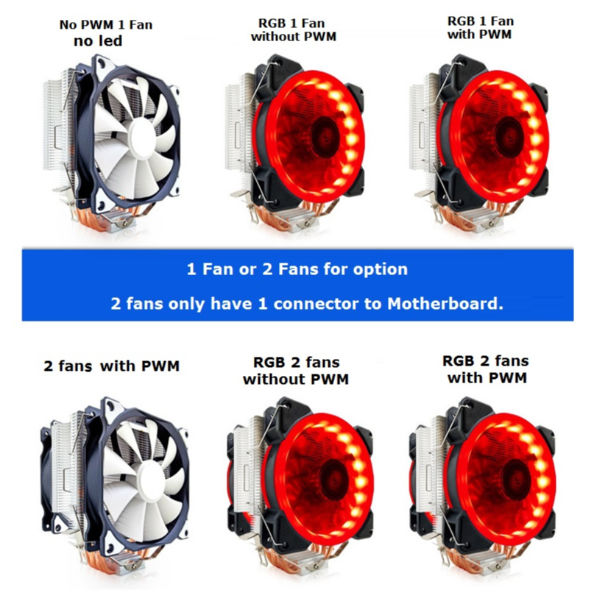 No PWM 1 Fan
no led

RGB 1 Fan
without PWM

RGB 1 Fan
with PWM

1 Fan or 2 Fans for option

2 fans only have 1 connector to Motherboard.

2 fans with PWM

RGB 2 fans
without PWM

RGB 2 fans
with PWM