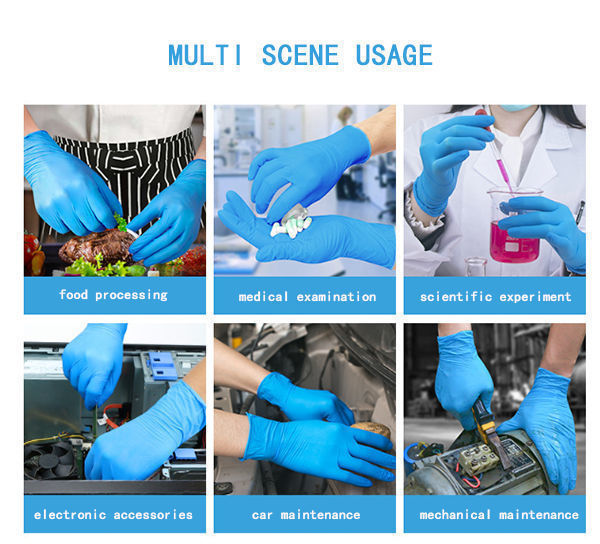 MULTI SCENE USAGE

food processing

medical examination

scientific experiment

electronic accessories

car maintenance

mechanical maintenance