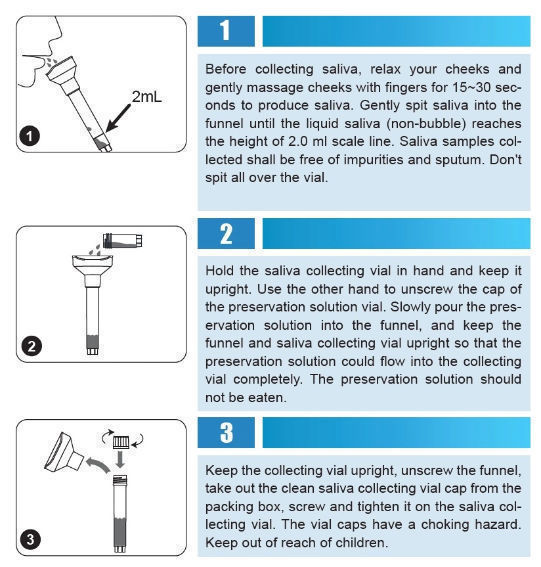 2mL

1

1

Before collecting saliva, relax your cheeks and gently massage cheeks with fingers for 15~30 seconds to produce saliva. Gently spit saliva into the funnel until the liquid saliva (non-bubble) reaches the height of 2.0 ml scale line. Saliva samples collected shall be free of impurities and sputum. Don't spit all over the vial.

2

2

Hold the saliva collecting vial in hand and keep it upright. Use the other hand to unscrew the cap of the preservation solution vial. Slowly pour the preservation solution into the funnel, and keep the funnel and saliva collecting vial upright so that the preservation solution could flow into the collecting vial completely. The preservation solution should not be eaten.

3

3

Keep the collecting vial upright, unscrew the funnel, take out the clean saliva collecting vial cap from the packing box, screw and tighten it on the saliva collecting vial. The vial caps have a choking hazard. Keep out of reach of children.