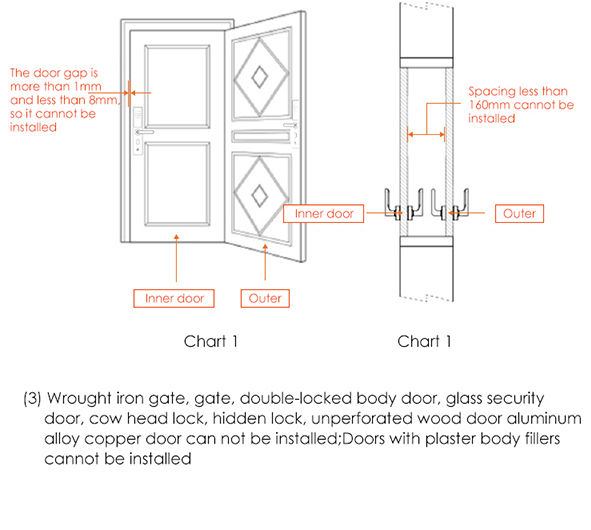 The door gap is more than 1mm and less than 8mm, so it cannot be installed

Inner door

Outer

Chart 1

Spacing less than 160mm cannot be installed

Inner door

Outer

Chart 1

(3) Wrought iron gate, gate, double-locked body door, glass security door, cow head lock, hidden lock, unperforated wood door aluminum alloy copper door can not be installed;Doors with plaster body fillers cannot be installed