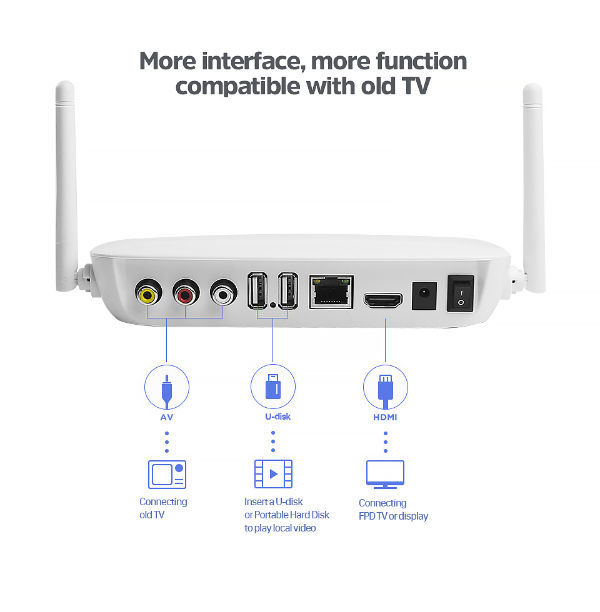 More interface, more function compatible with old TV

AV

Connecting old TV

U-disk

Insert a U-disk or Portable Hard Disk to play local video

HDMI

Connecting FPD TV or display