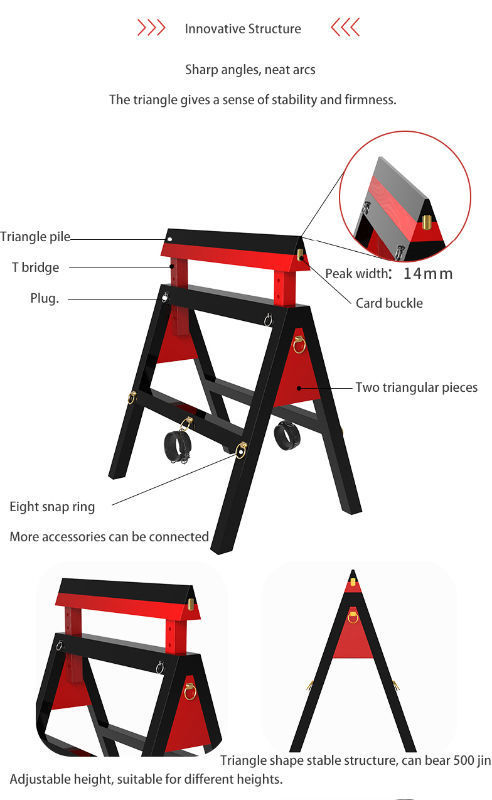 Innovative Structure

Sharp angles, neat arcs

The triangle gives a sense of stability and firmness.

Triangle pile

T bridge

Plug.

Peak width: 14mm

Card buckle

Two triangular pieces

Eight snap ring

More accessories can be connected

Triangle shape stable structure, can bear 500 jin

Adjustable height, suitable for different heights.