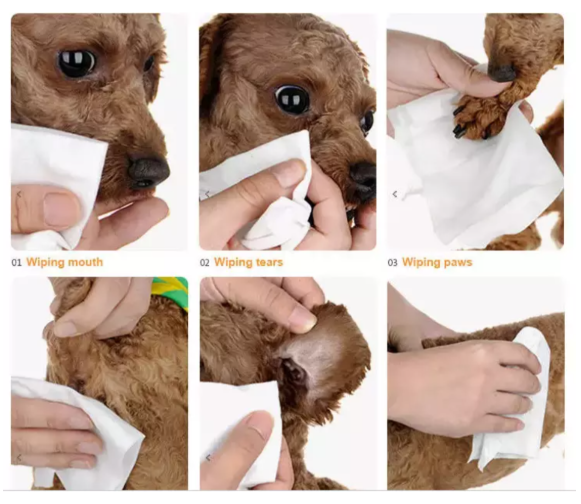 01 Wiping mouth

02 Wiping tears

03 Wiping paws