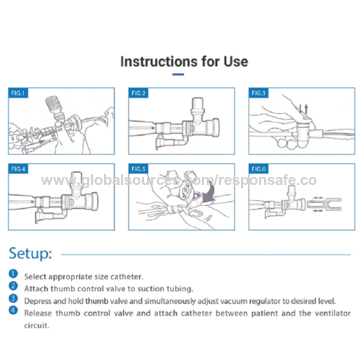 Instructions for Use

FIG.1

FIG.2

FIG.3

FIG.4

FIG.5

FIG.6

www.globalsources.com/responsafe.co

Setup:

1 Select appropriate size catheter.
2 Attach thumb control valve to suction tubing.
3 Depress and hold thumb valve and simultaneously adjust vacuum regulator to desired level.
4 Release thumb control valve and attach catheter between patient and the ventilator circuit.