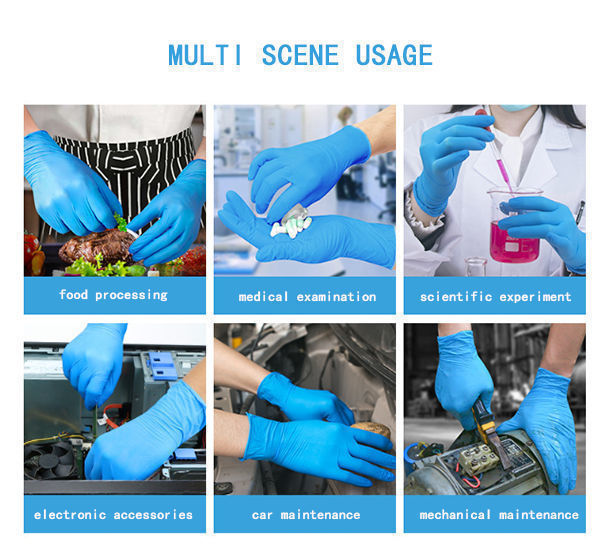 MULTI SCENE USAGE

food processing

medical examination

scientific experiment

electronic accessories

car maintenance

mechanical maintenance