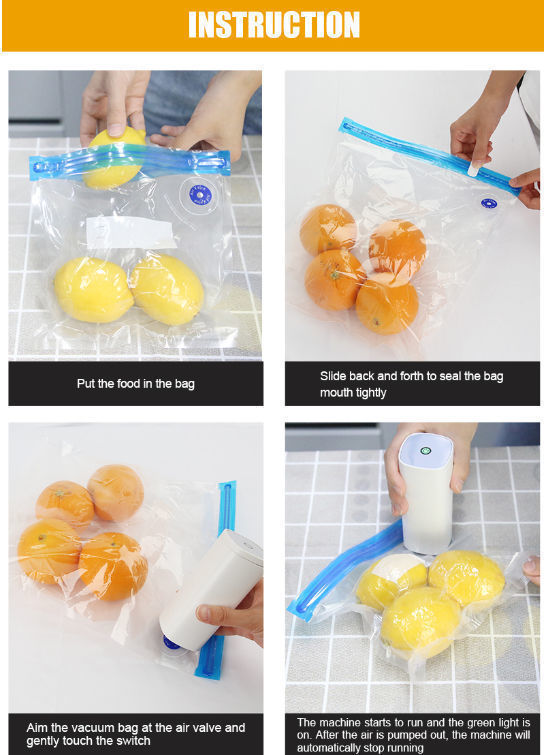 INSTRUCTION

Put the food in the bag

Slide back and forth to seal the bag mouth tightly

Aim the vacuum bag at the air valve and gently touch the switch

The machine starts to run and the green light is on. After the air is pumped out, the machine will automatically stop running