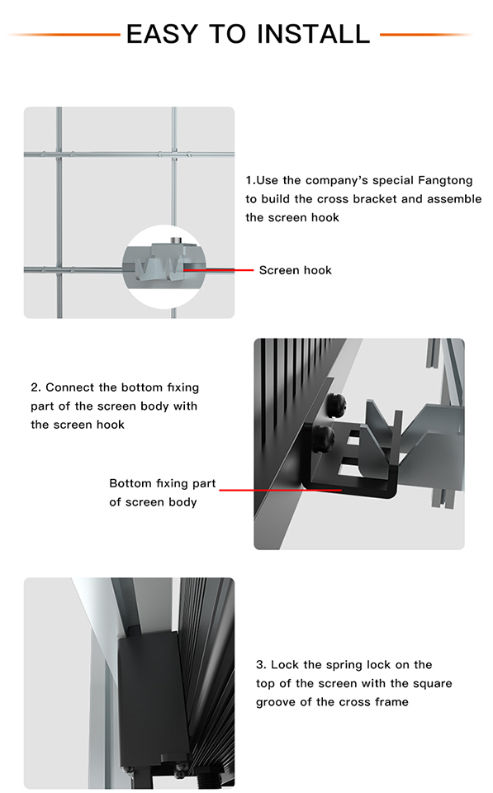 EASY TO INSTALL

1.Use the company's special Fangtong to build the cross bracket and assemble the screen hook

Screen hook

2. Connect the bottom fixing part of the screen body with the screen hook

Bottom fixing part of screen body

3. Lock the spring lock on the top of the screen with the square groove of the cross frame