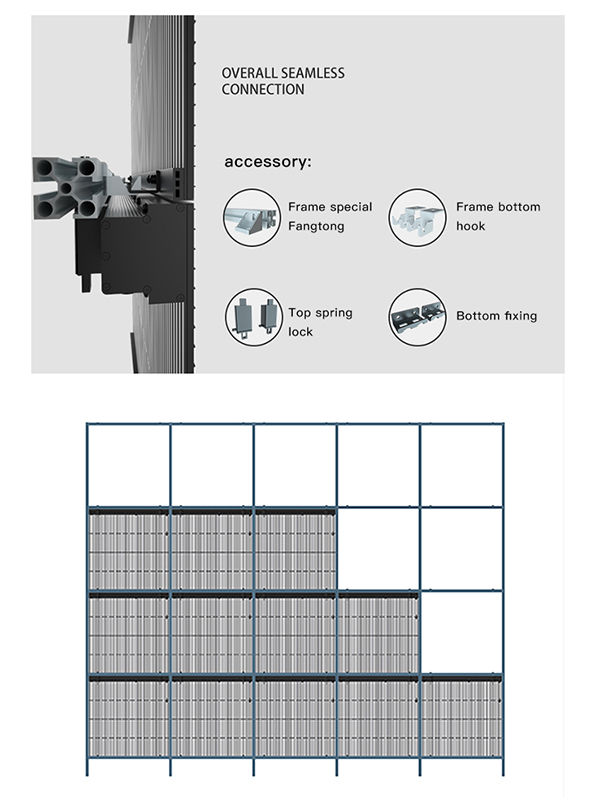 OVERALL SEAMLESS CONNECTION

accessory:

Frame special Fangtong

Frame bottom hook

Top spring lock

Bottom fixing