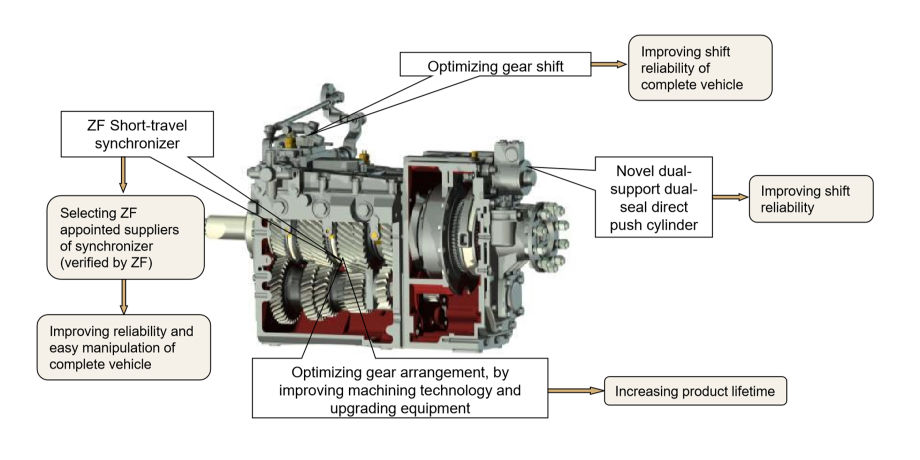 Optimizing gear shift

Improving shift reliability of complete vehicle

ZF Short-travel synchronizer

Selecting ZF appointed suppliers of synchronizer (verified by ZF)

Improving reliability and easy manipulation of complete vehicle

Novel dual-support dual-seal direct push cylinder

Improving shift reliability

Optimizing gear arrangement, by improving machining technology and upgrading equipment

Increasing product lifetime