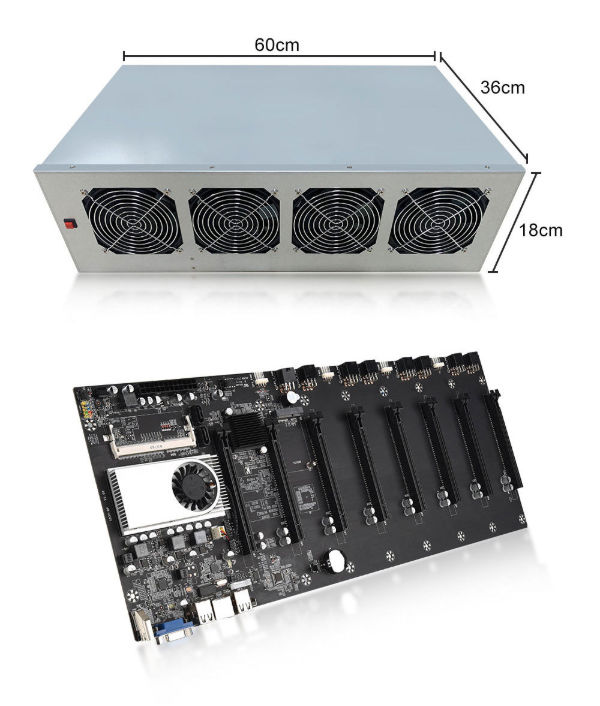 60cm

36cm

18cm