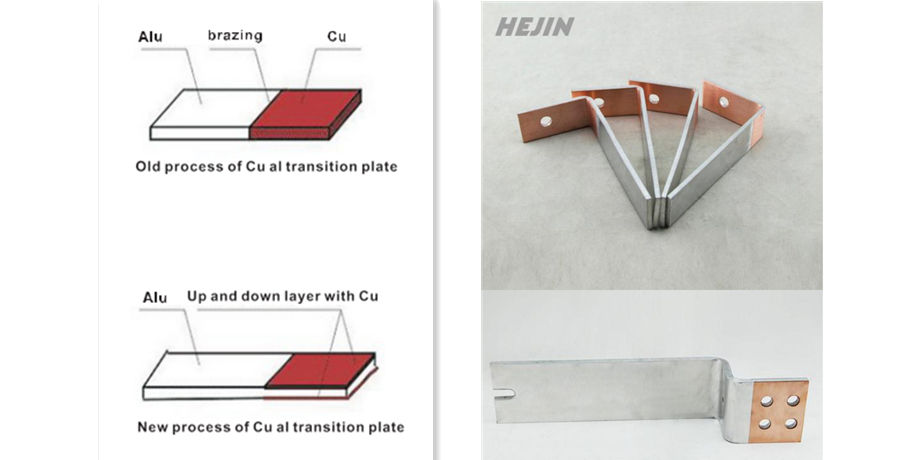 Alu
brazing
Cu

Old process of Cu al transition plate

Alu
Up and down layer with Cu

New process of Cu al transition plate

HEJIN