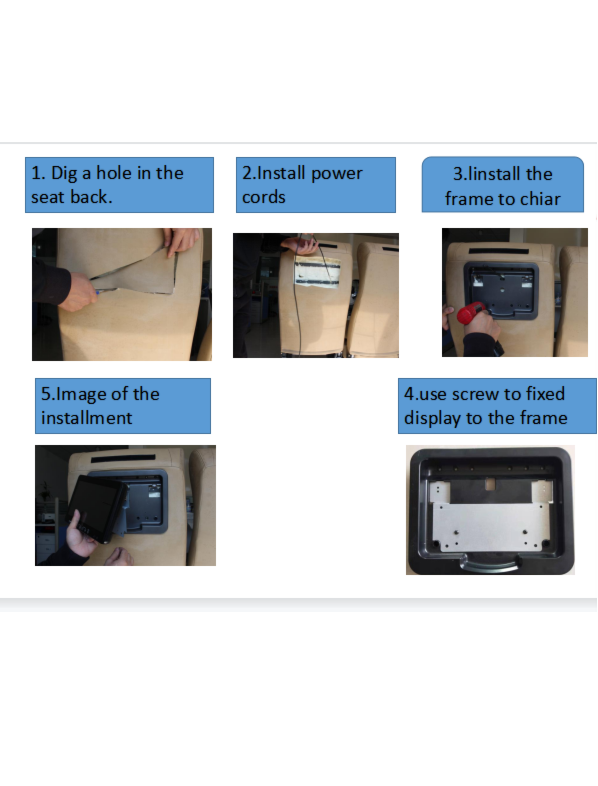 1. Dig a hole in the seat back.

2.Install power cords

3.Iinstall the frame to chiar

5.Image of the installment

4.use screw to fixed display to the frame