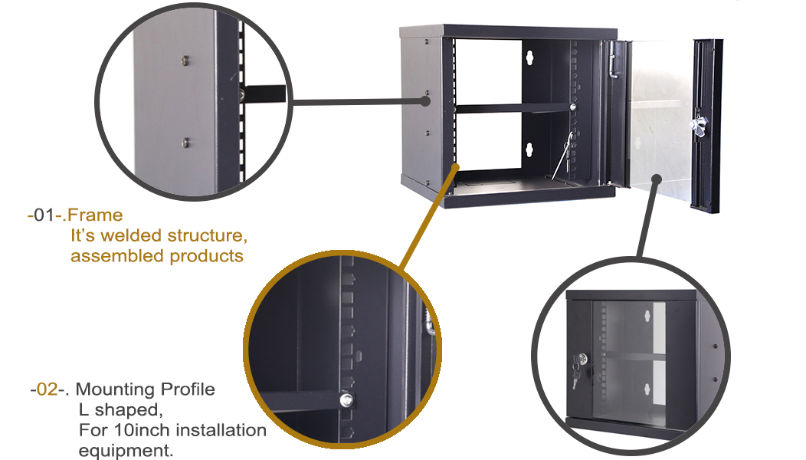 -01-.Frame
It's welded structure, assembled products

-02-. Mounting Profile
L shaped,
For 10inch installation equipment.