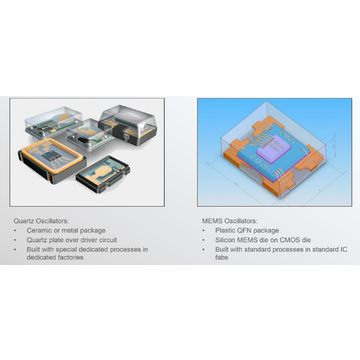 Quartz Oscillators:
• Ceramic or metal package
• Quartz plate over driver circuit
• Built with special dedicated processes in dedicated factories

MEMS Oscillators:
• Plastic QFN package
• Silicon MEMS die on CMOS die
• Built with standard processes in standard IC fabs