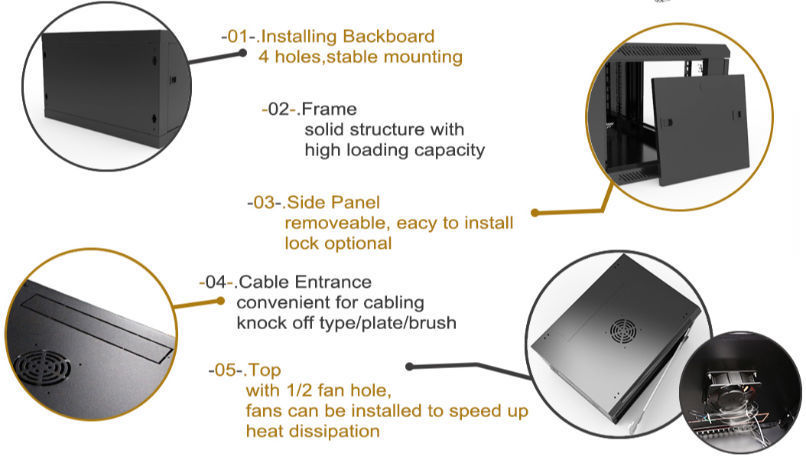 -01-.Installing Backboard
4 holes,stable mounting

-02-.Frame
solid structure with
high loading capacity

-03-.Side Panel
removeable, eacy to install
lock optional

-04-.Cable Entrance
convenient for cabling
knock off type/plate/brush

-05-.Top
with 1/2 fan hole,
fans can be installed to speed up
heat dissipation