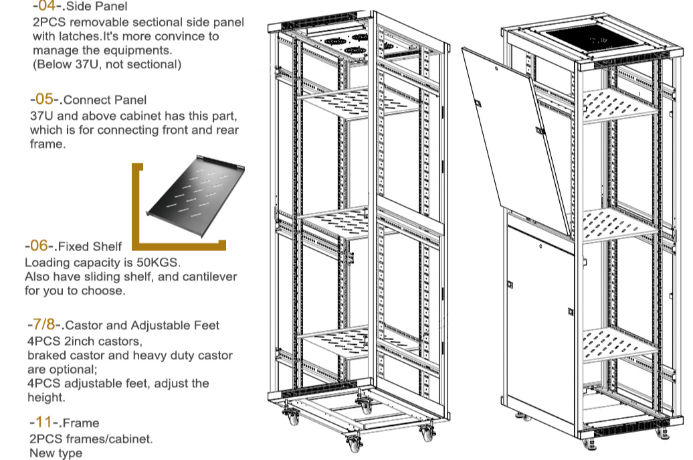 -04-.Side Panel
2PCS removable sectional side panel with latches.It's more convince to manage the equipments.
(Below 37U, not sectional)

-05-.Connect Panel
37U and above cabinet has this part, which is for connecting front and rear frame.

-06-.Fixed Shelf
Loading capacity is 50KGS.
Also have sliding shelf, and cantilever for you to choose.

-7/8-.Castor and Adjustable Feet
4PCS 2inch castors,
braked castor and heavy duty castor are optional;
4PCS adjustable feet, adjust the height.

-11-.Frame
2PCS frames/cabinet.
New type