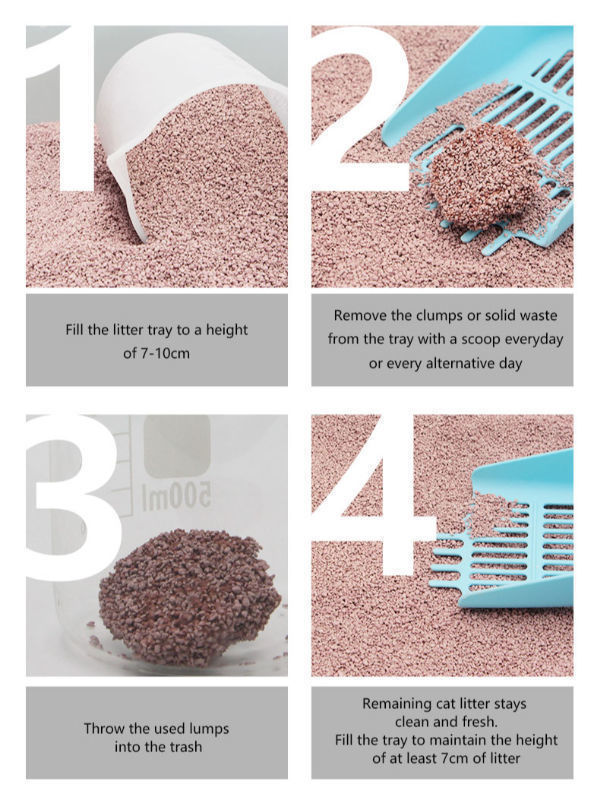 1

Fill the litter tray to a height of 7-10cm

2

Remove the clumps or solid waste from the tray with a scoop everyday or every alternative day

3

500ml

Throw the used lumps into the trash

4

Remaining cat litter stays clean and fresh.
Fill the tray to maintain the height of at least 7cm of litter