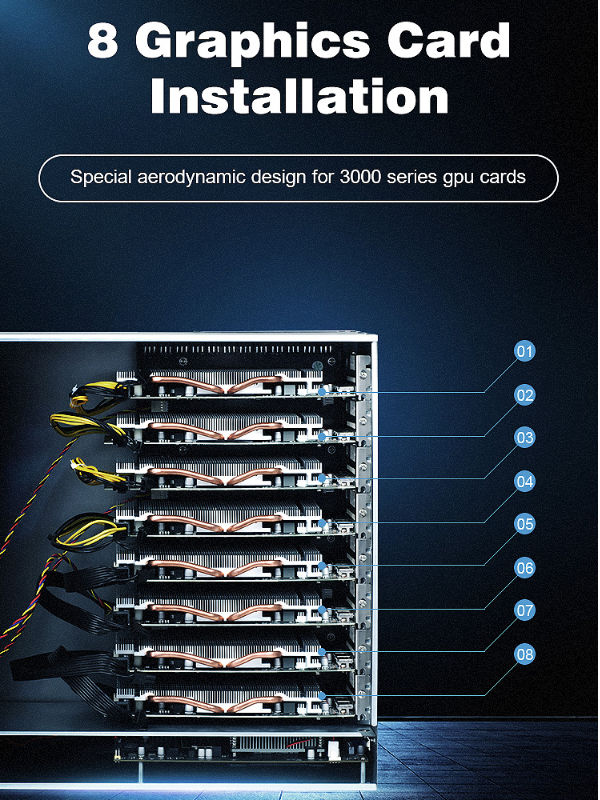 8 Graphics Card Installation

Special aerodynamic design for 3000 series gpu cards

01
02
03
04
05
06
07
08