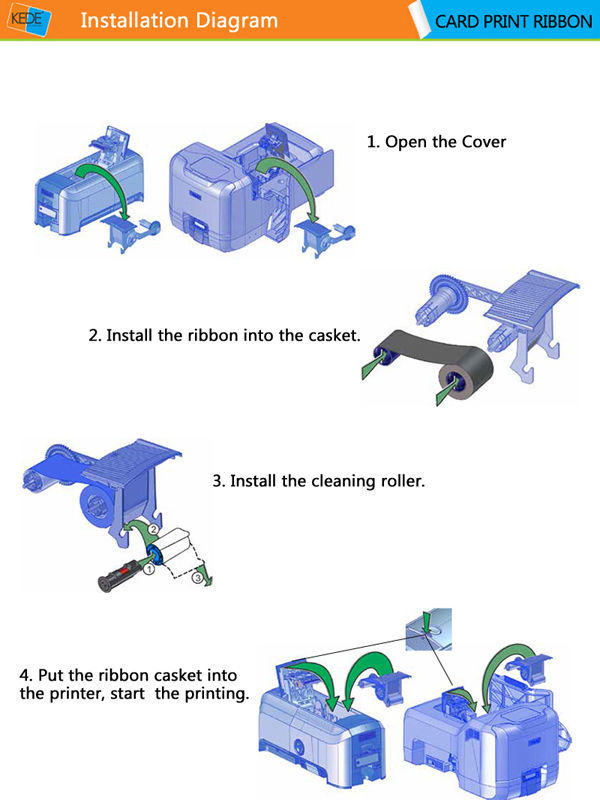 KEDE Installation Diagram

CARD PRINT RIBBON

1. Open the Cover

2. Install the ribbon into the casket.

3. Install the cleaning roller.

2
1
3

4. Put the ribbon casket into the printer, start the printing.