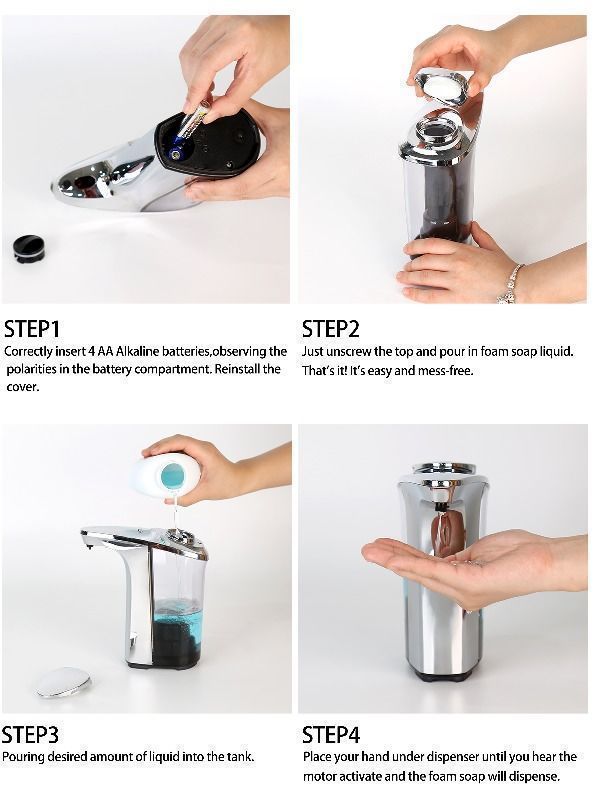 STEP1
Correctly insert 4 AA Alkaline batteries,observing the polarities in the battery compartment. Reinstall the cover.

STEP2
Just unscrew the top and pour in foam soap liquid. That's it! It's easy and mess-free.

STEP3
Pouring desired amount of liquid into the tank.

STEP4
Place your hand under dispenser until you hear the motor activate and the foam soap will dispense.