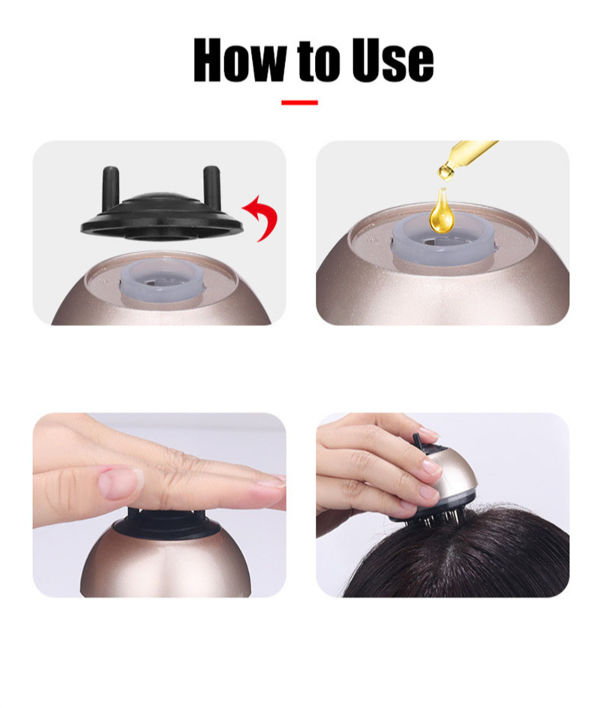 How to Use